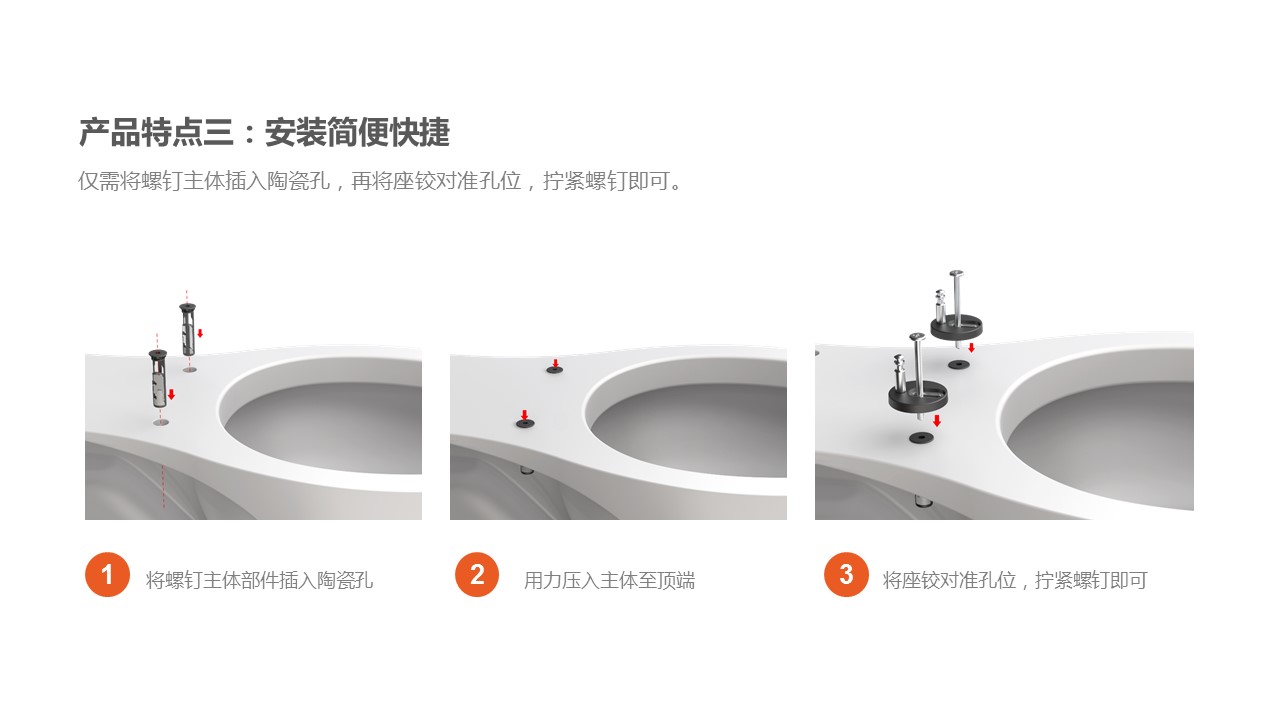 产品特点三：安装简便快捷

仅需将螺钉主体插入陶瓷孔，再将座铰对准孔位，拧紧螺钉即可。

1 将螺钉主体部件插入陶瓷孔

2 用力压入主体至顶端

3 将座铰对准孔位，拧紧螺钉即可